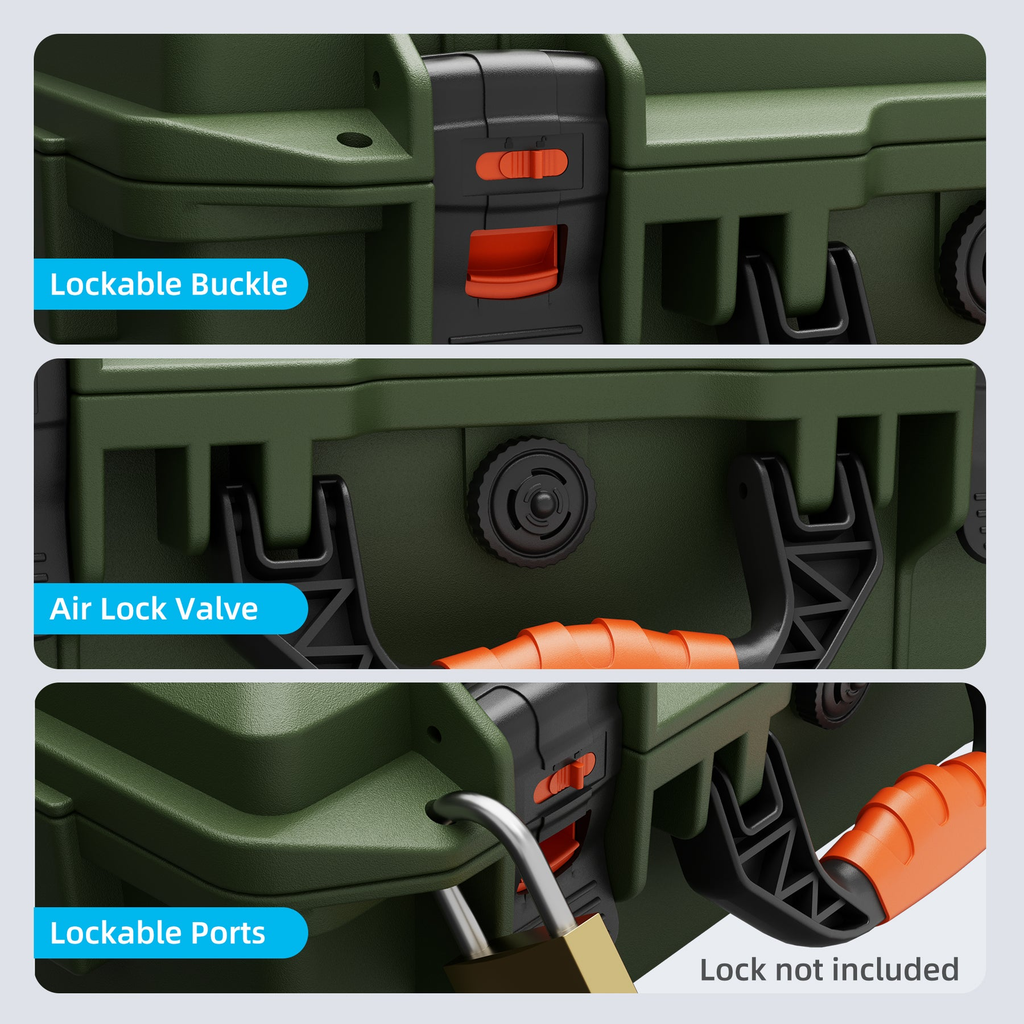 Lockable Buckle

Air Lock Valve

Lockable Ports

Lock not included