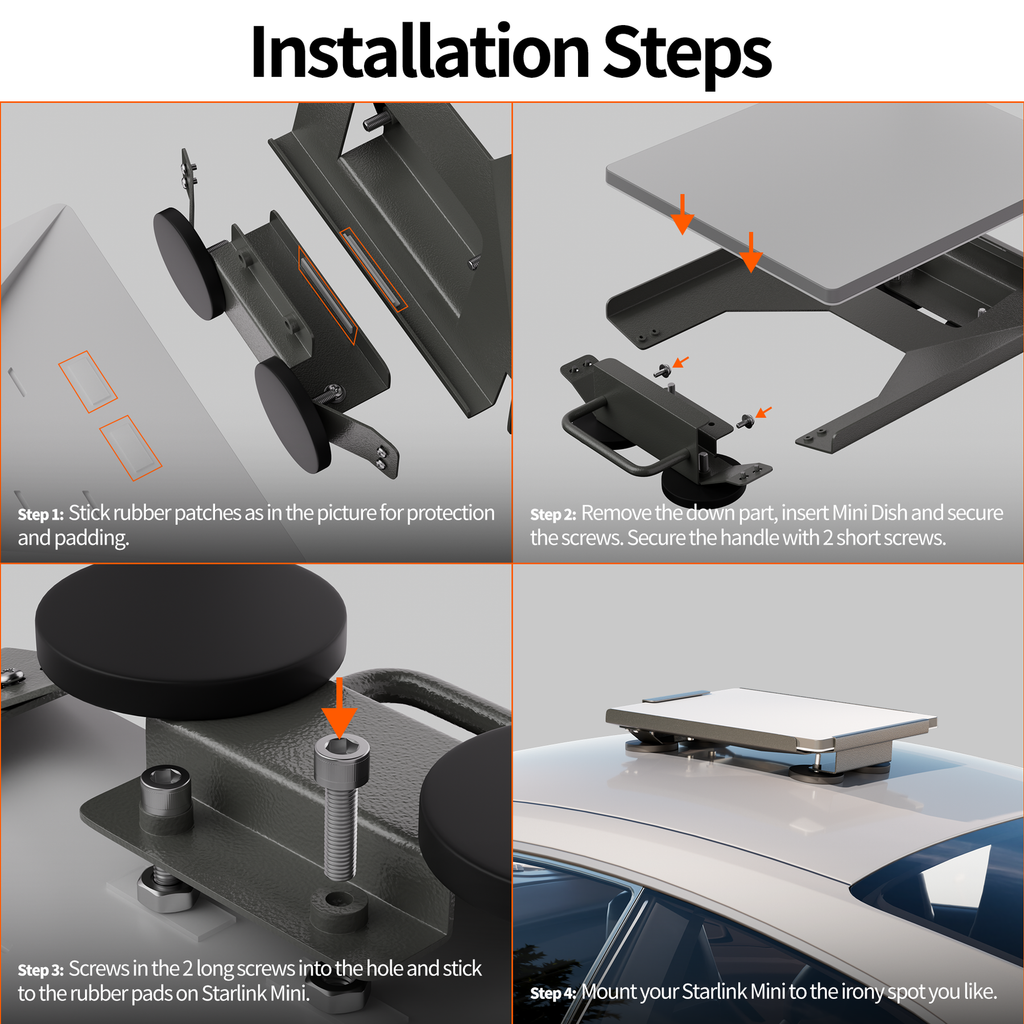 Installation Steps

Step 1: Stick rubber patches as in the picture for protection and padding.

Step 2: Remove the down part, insert Mini Dish and secure the screws. Secure the handle with 2 short screws.

Step 3: Screws in the 2 long screws into the hole and stick to the rubber pads on Starlink Mini.

Step 4: Mount your Starlink Mini to the irony spot you like.